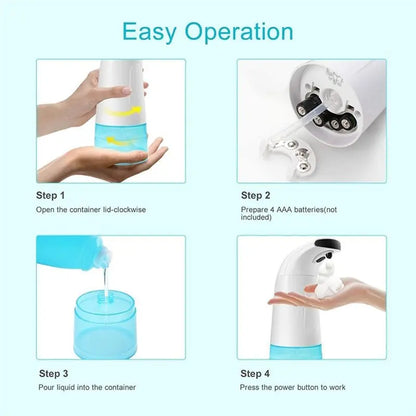 Easy Operation

Step 1
Open the container lid-clockwise

Step 2
Prepare 4 AAA batteries(not included)

Step 3
Pour liquid into the container

Step 4
Press the power button to work