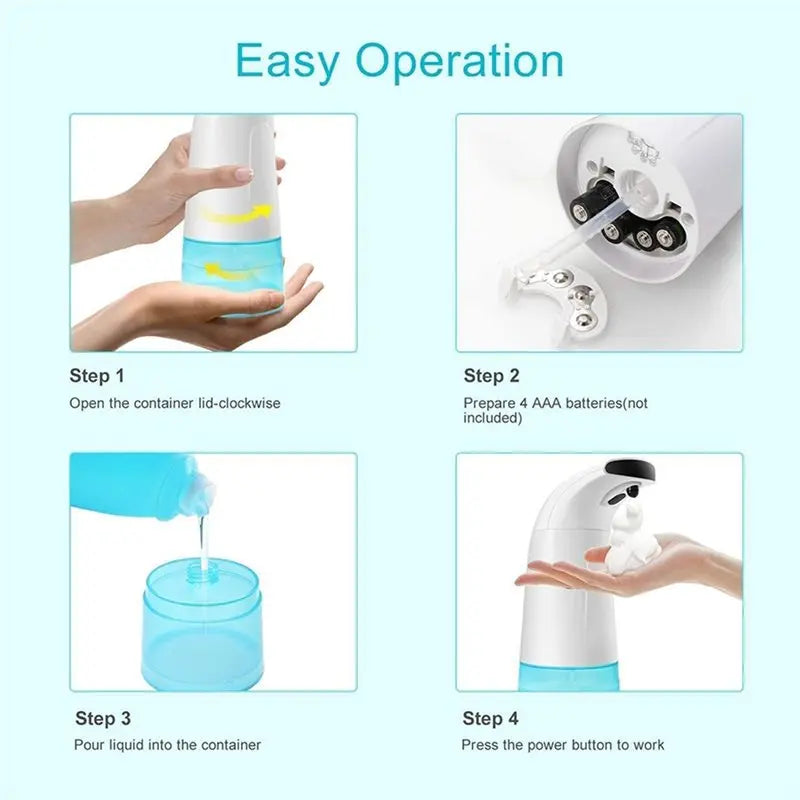 Easy Operation

Step 1
Open the container lid-clockwise

Step 2
Prepare 4 AAA batteries(not included)

Step 3
Pour liquid into the container

Step 4
Press the power button to work